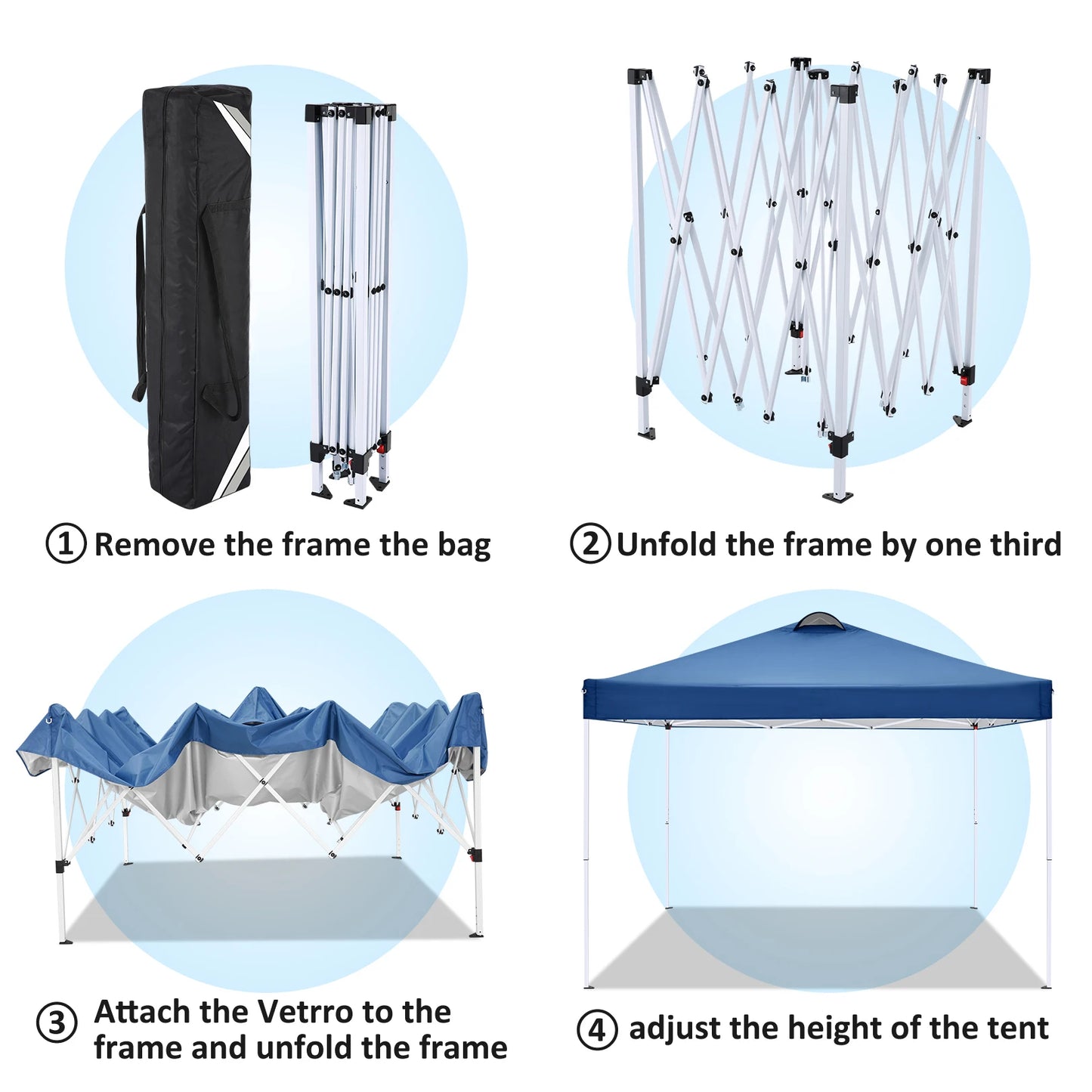 ① Remove the frame the bag

② Unfold the frame by one third

③ Attach the Vetrro to the frame and unfold the frame

④ adjust the height of the tent