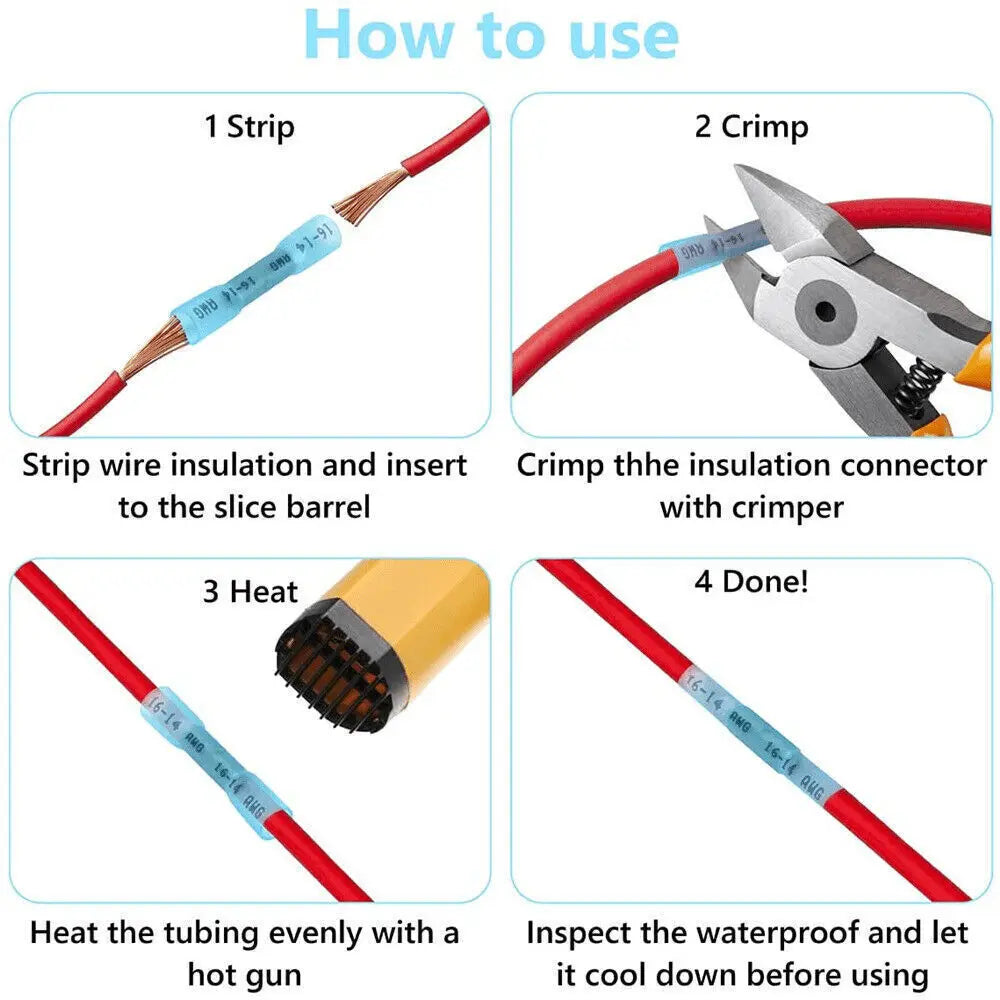 How to use

1 Strip

16-14 AWG 16-14 AWG

Strip wire insulation and insert to the slice barrel

2 Crimp

16-14 AWG

Crimp thhe insulation connector with crimper

3 Heat

16-14 AWG 16-14 AWG

Heat the tubing evenly with a hot gun

4 Done!

16-14 AWG 16-14 AWG

Inspect the waterproof and let it cool down before using