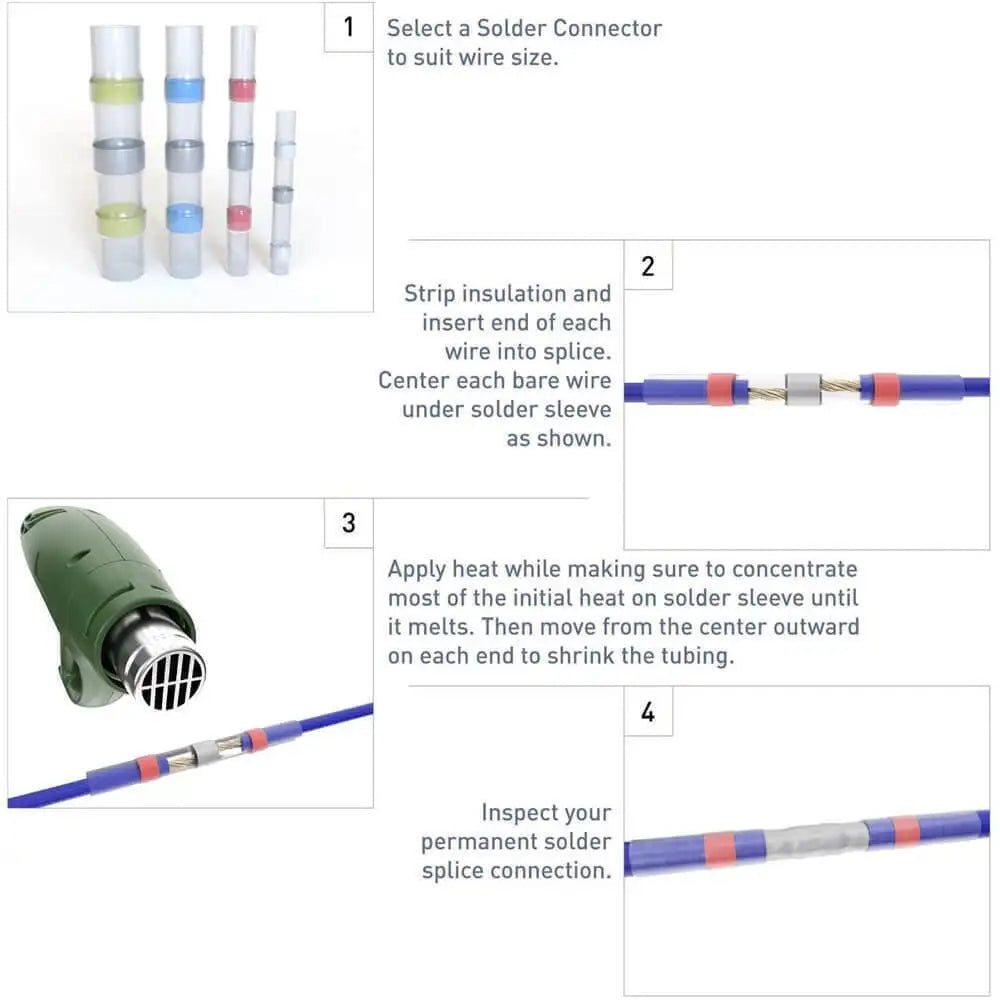 1

Select a Solder Connector to suit wire size.

2

Strip insulation and insert end of each wire into splice. Center each bare wire under solder sleeve as shown.

3

Apply heat while making sure to concentrate most of the initial heat on solder sleeve until it melts. Then move from the center outward on each end to shrink the tubing.

4

Inspect your permanent solder splice connection.